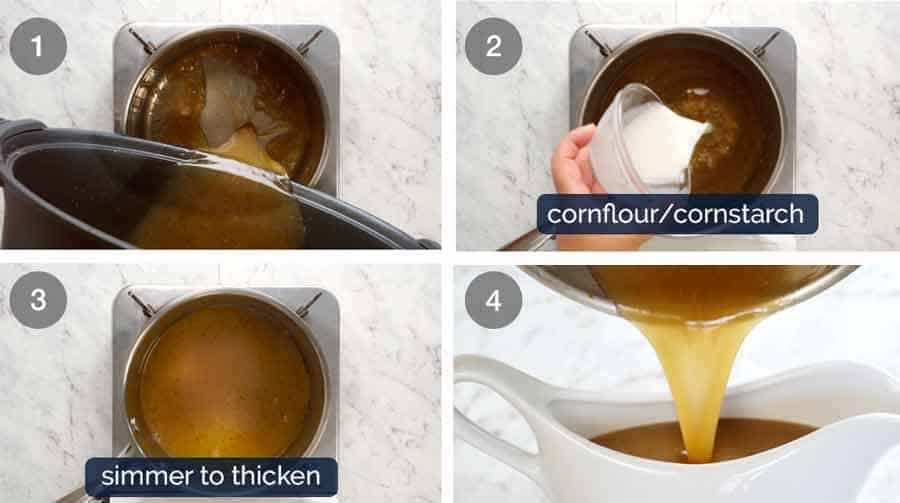 1

2

cornflour/cornstarch

3

simmer to thicken

4