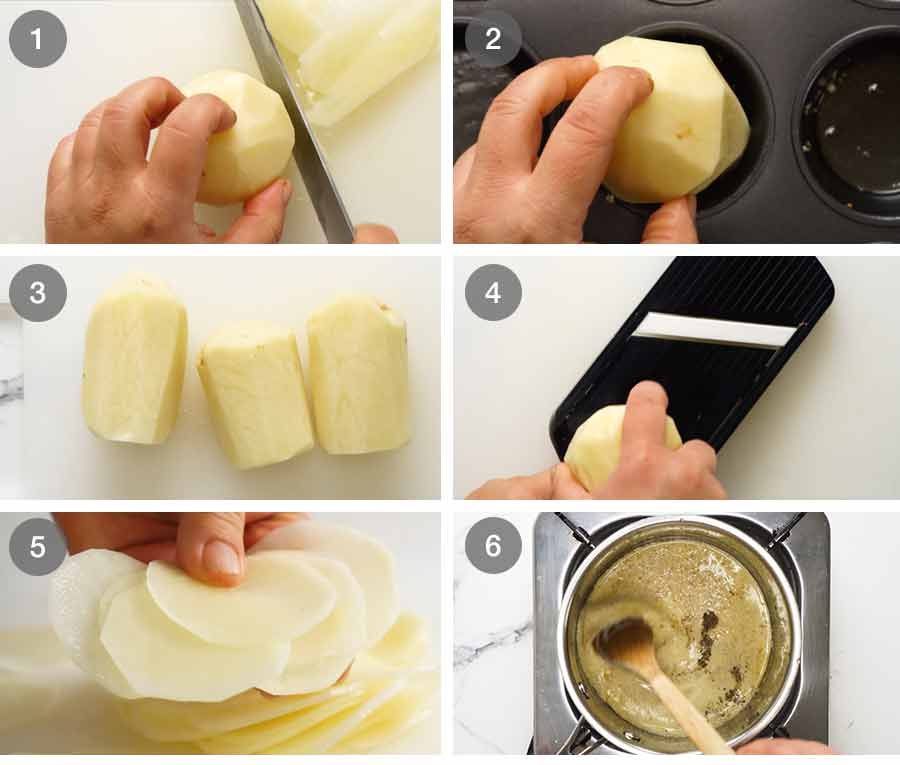 1
2
3
4
5
6