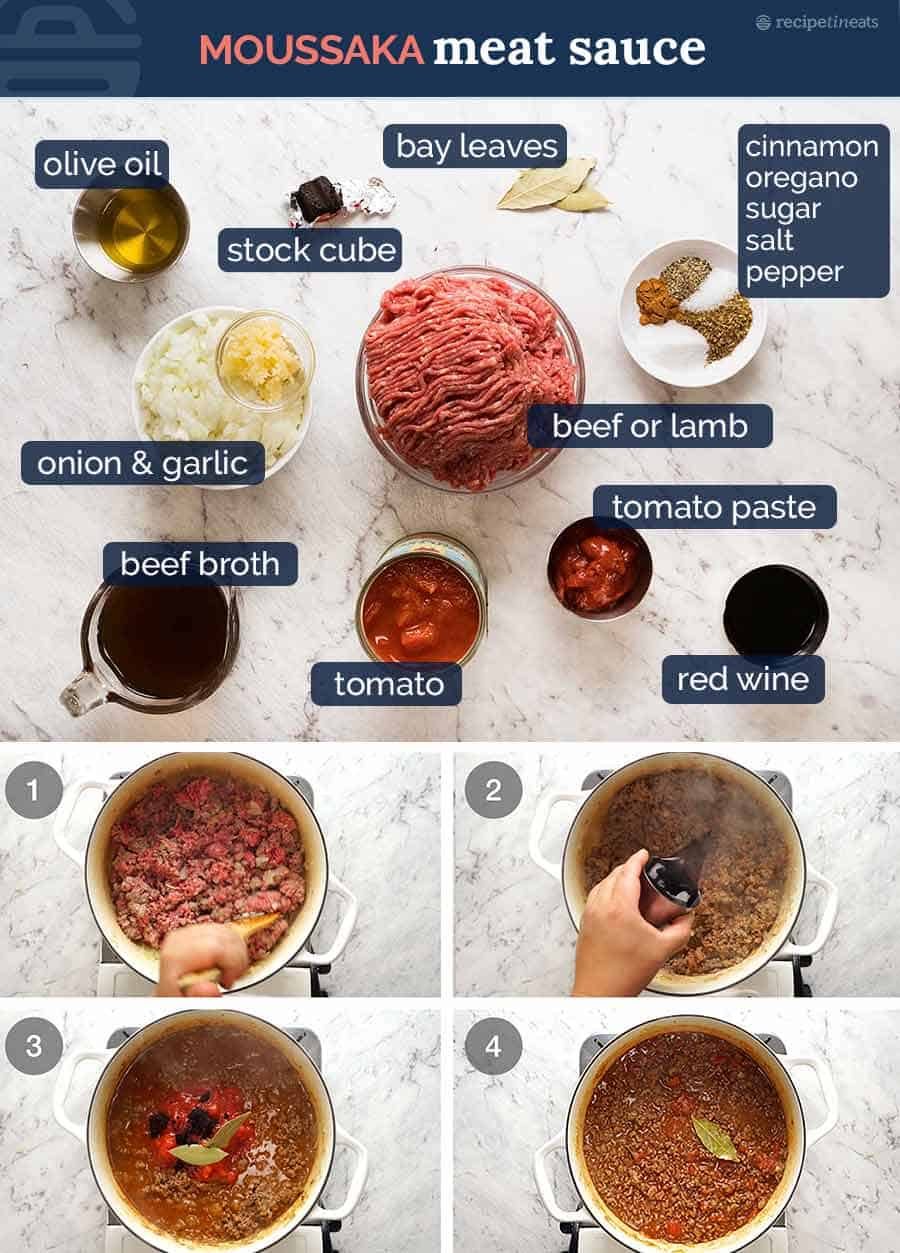 MOUSSAKA meat sauce

recipetineats

olive oil

bay leaves

cinnamon
oregano
sugar
salt
pepper

stock cube

beef or lamb

onion & garlic

tomato paste

beef broth

tomato

red wine

1

2

3

4