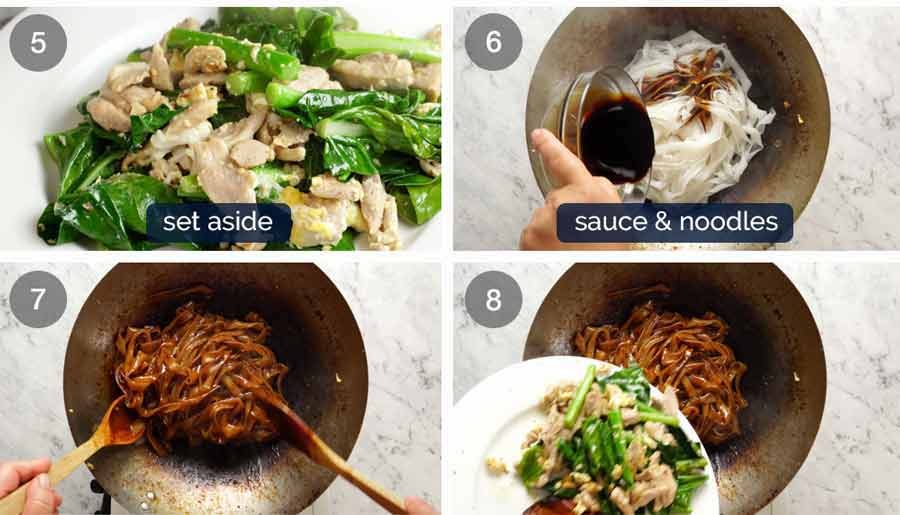 5

set aside

6

sauce & noodles

7

8