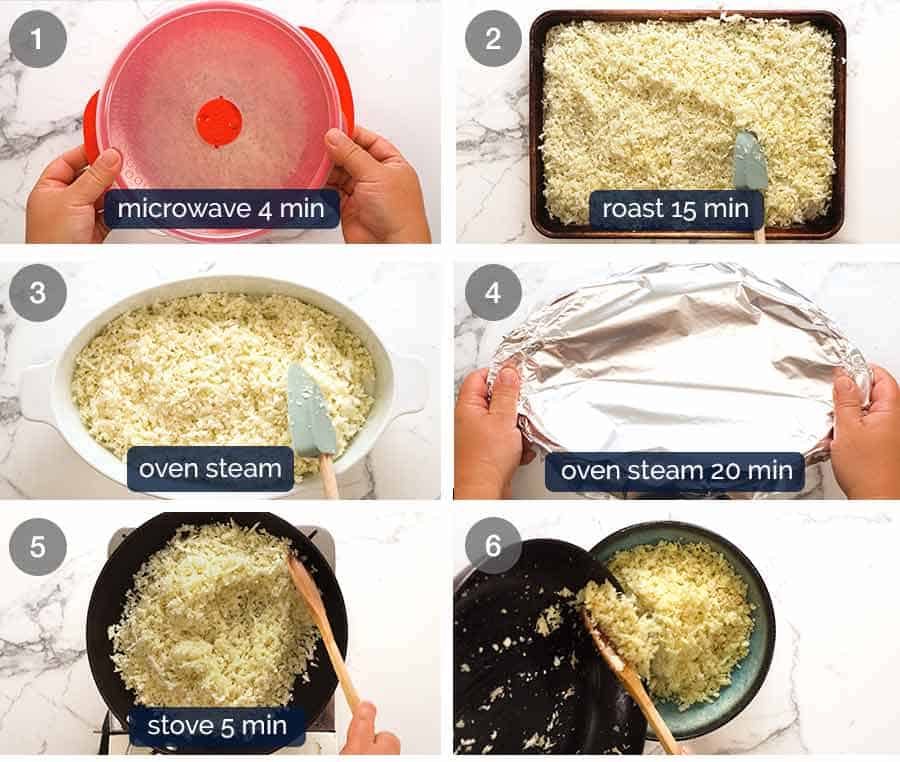 1
microwave 4 min

2
roast 15 min

3
oven steam

4
oven steam 20 min

5
stove 5 min

6