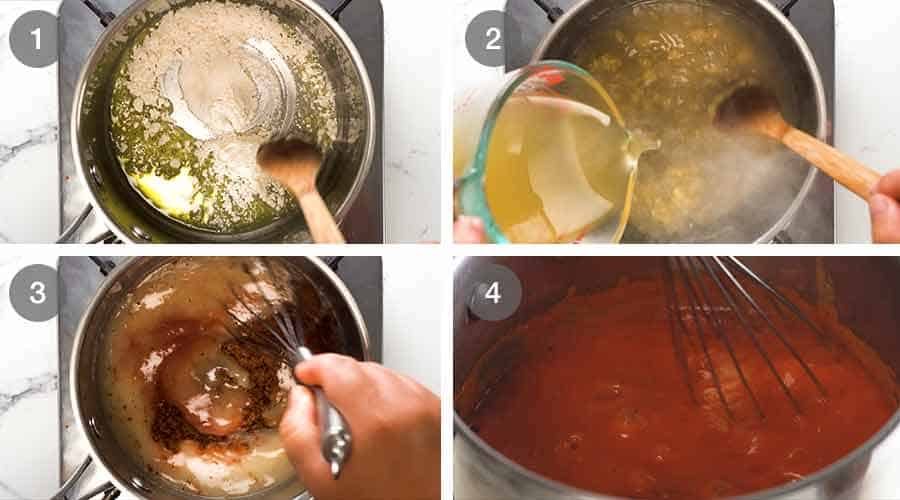 1

2

3

4