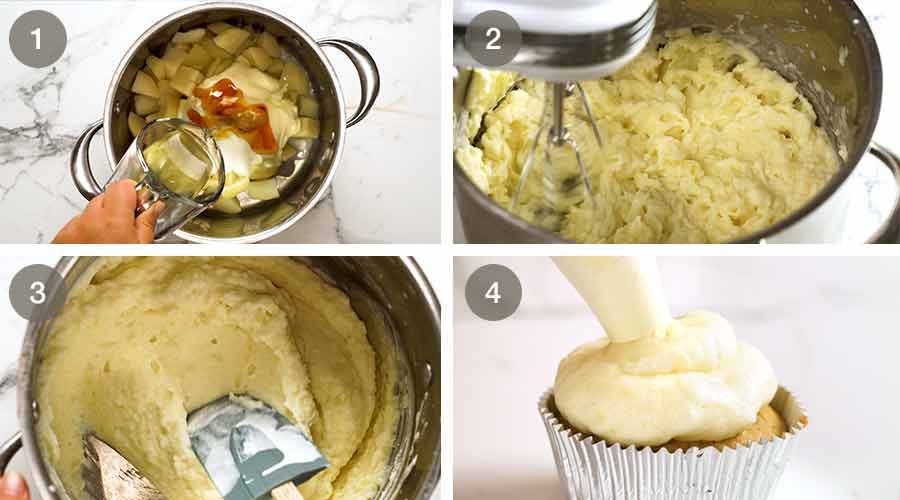 1

2

3

4