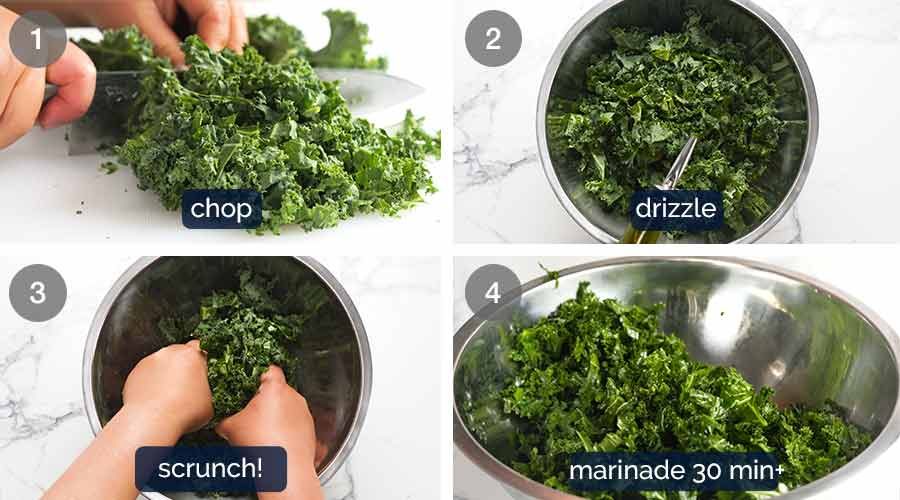 1
chop

2
drizzle

3
scrunch!

4
marinade 30 min+