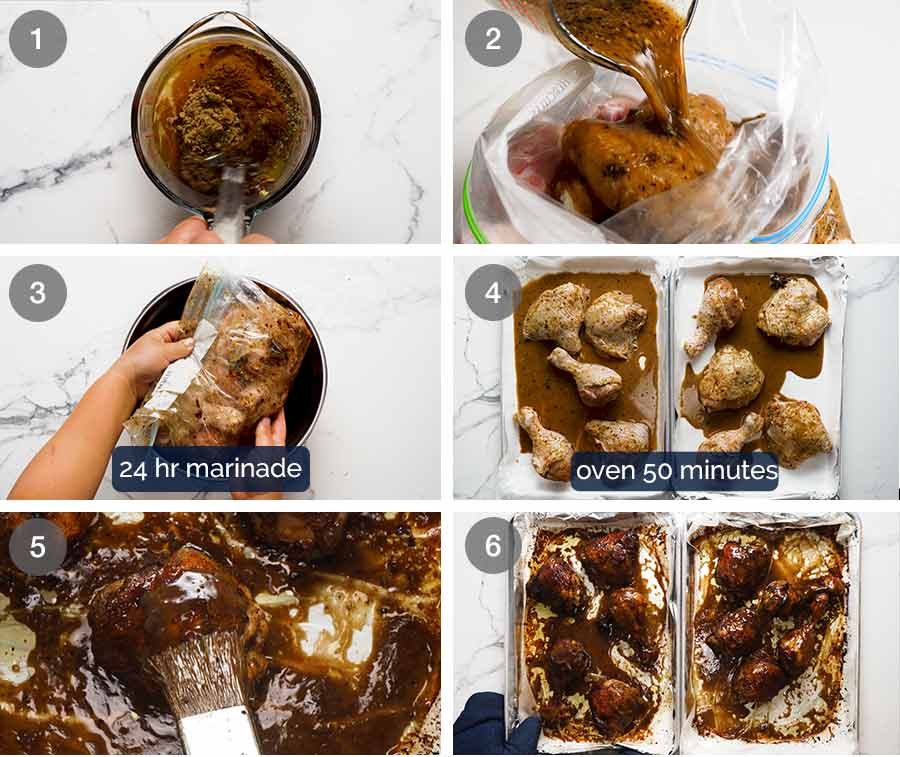 1

2

3

24 hr marinade

4

oven 50 minutes

5

6