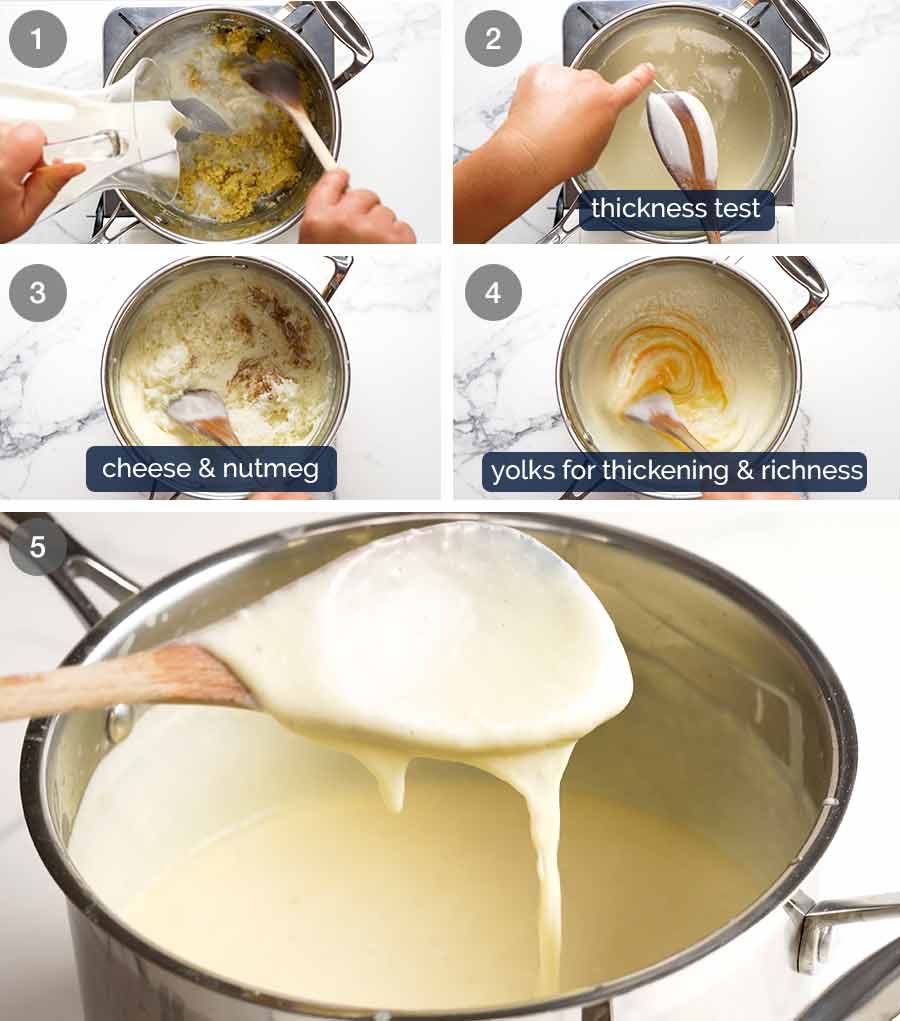 1

2

thickness test

3

cheese & nutmeg

4

yolks for thickening & richness

5