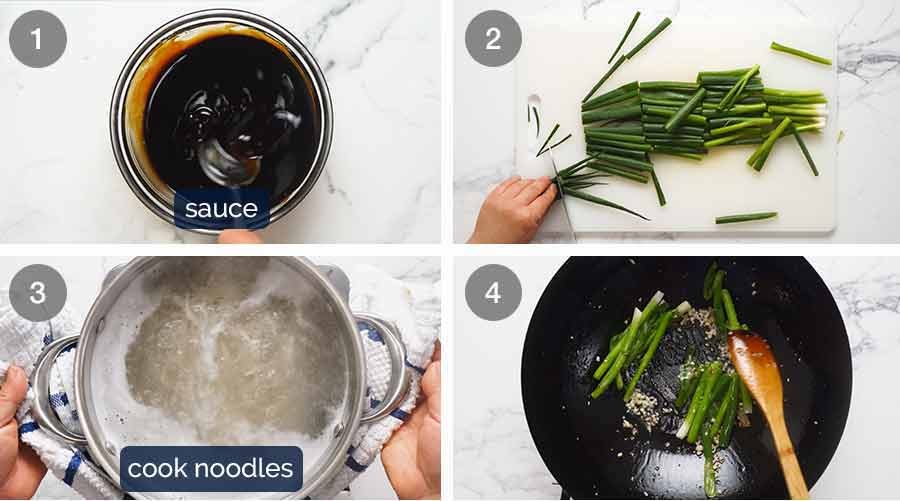 1

sauce

2

3

cook noodles

4