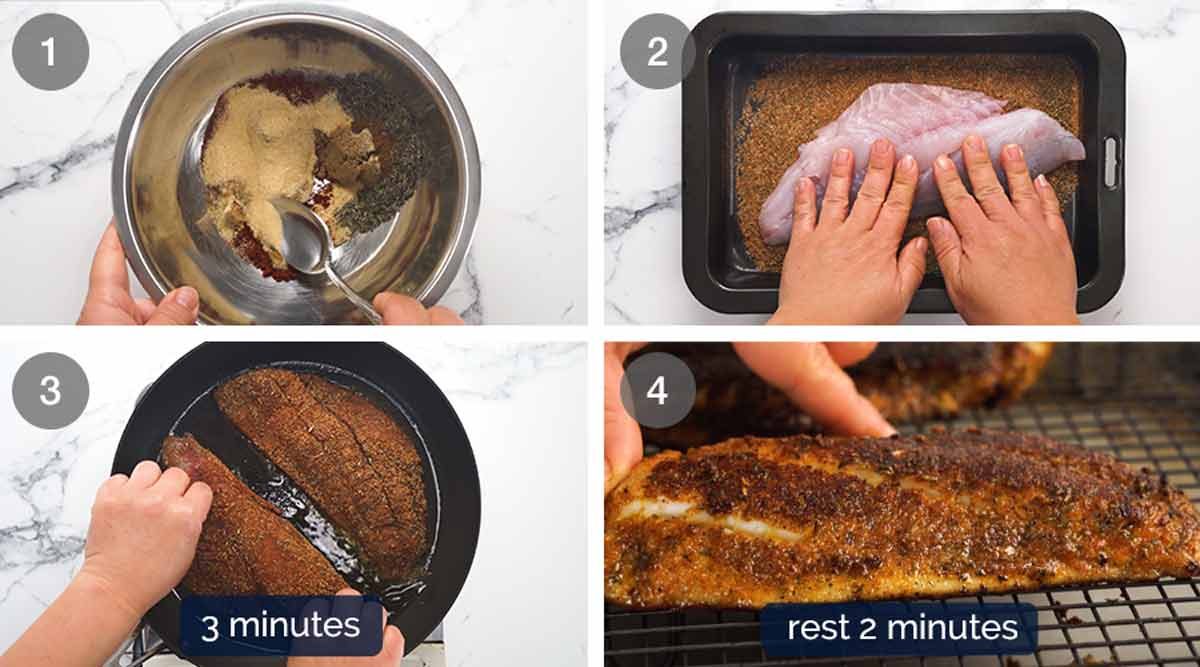 1

2

3

3 minutes

4

rest 2 minutes